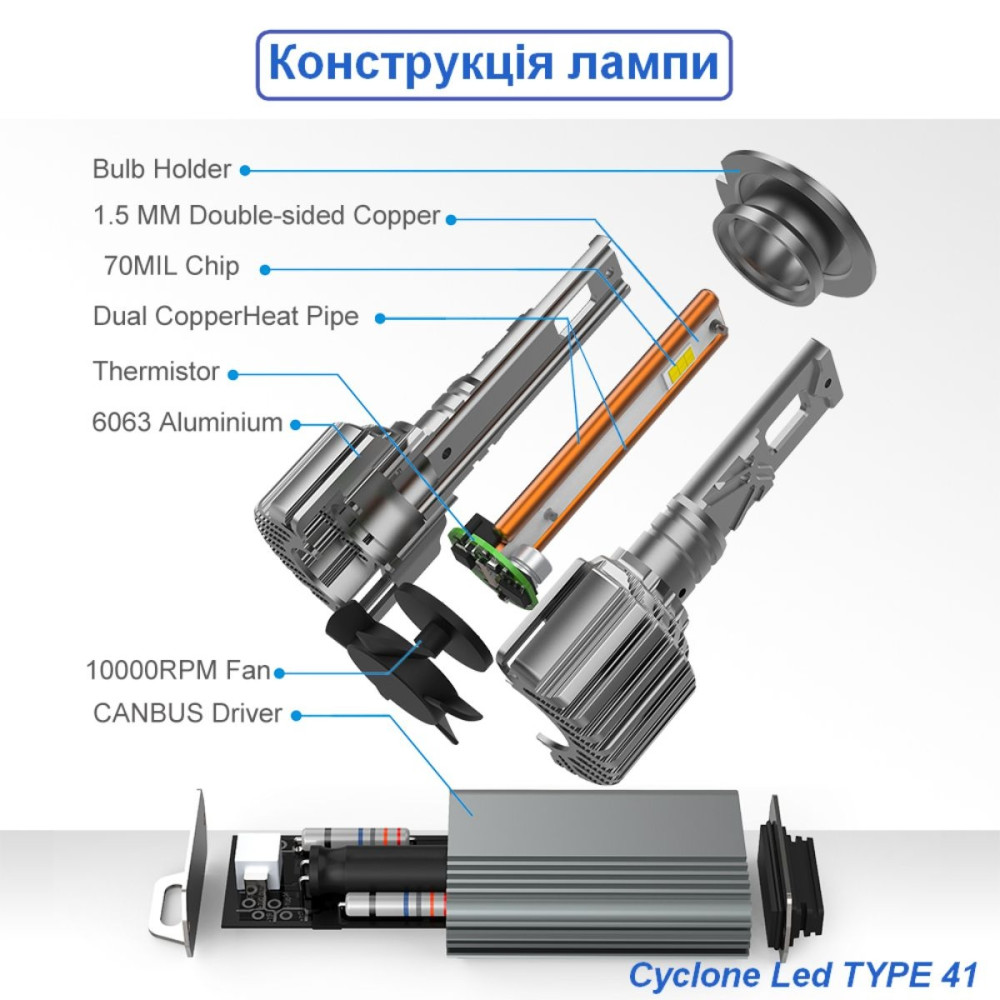 Конструкція лампи

Bulb Holder
1.5 MM Double-sided Copper
70MIL Chip
Dual CopperHeat Pipe
Thermistor
6063 Aluminium
10000RPM Fan
CANBUS Driver

Cyclone Led TYPE 41