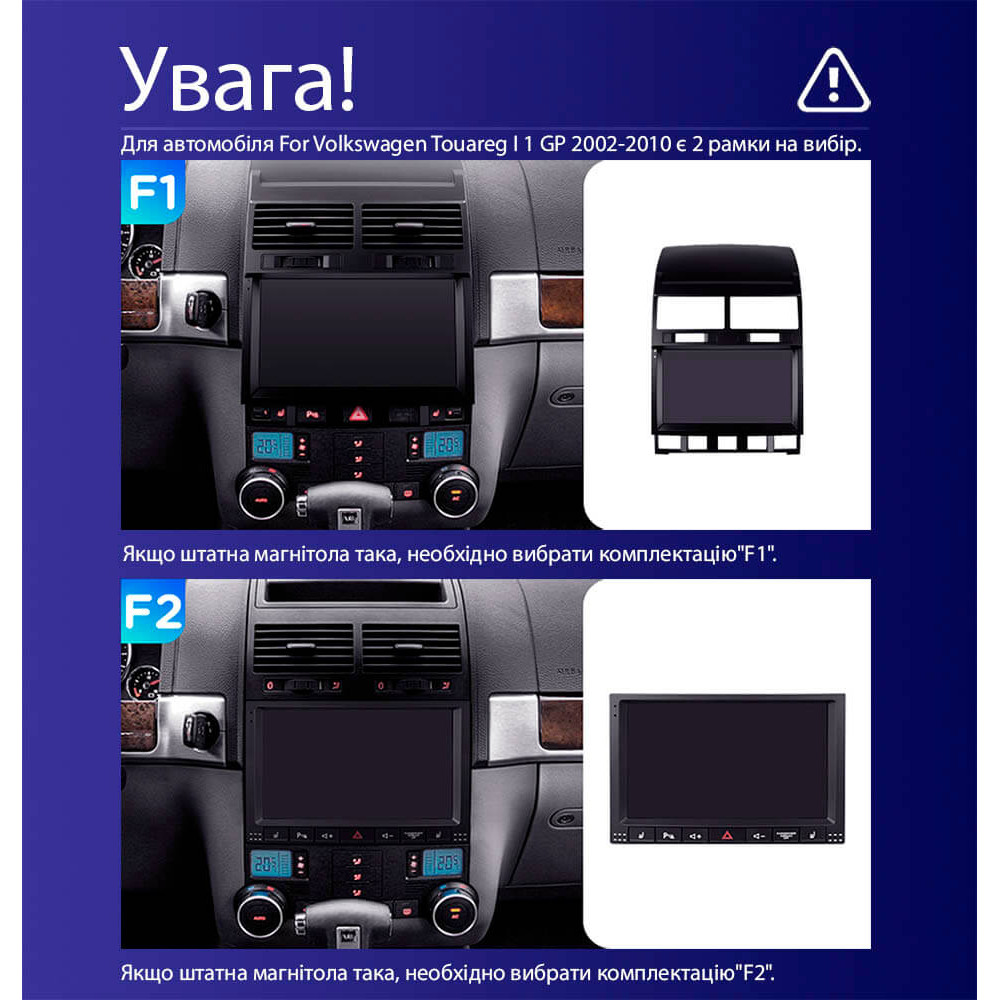 Увага!

Для автомобіля For Volkswagen Touareg I 1 GP 2002-2010 є 2 рамки на вибір.

F1

Якщо штатна магнітола така, необхідно вибрати комплектацію"F1".

F2

Якщо штатна магнітола така, необхідно вибрати комплектацію"F2".